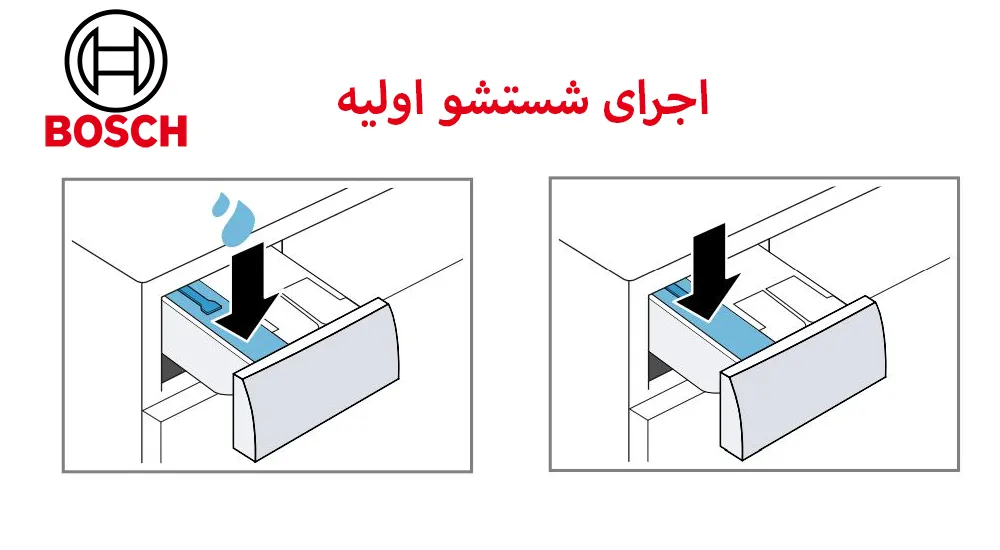 BOSCH

اجرای شستشو اولیه