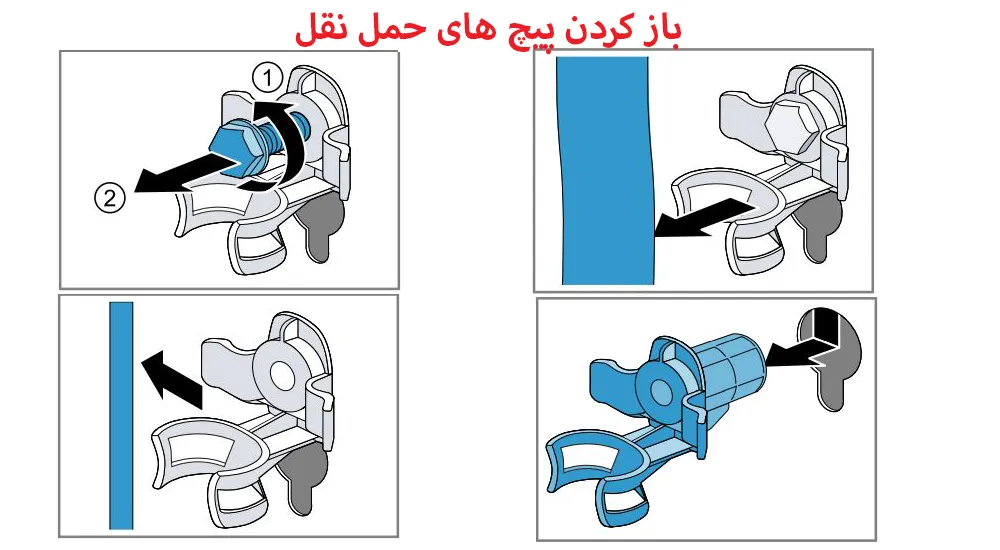 باز کردن پیچ های حمل نقل

1

2