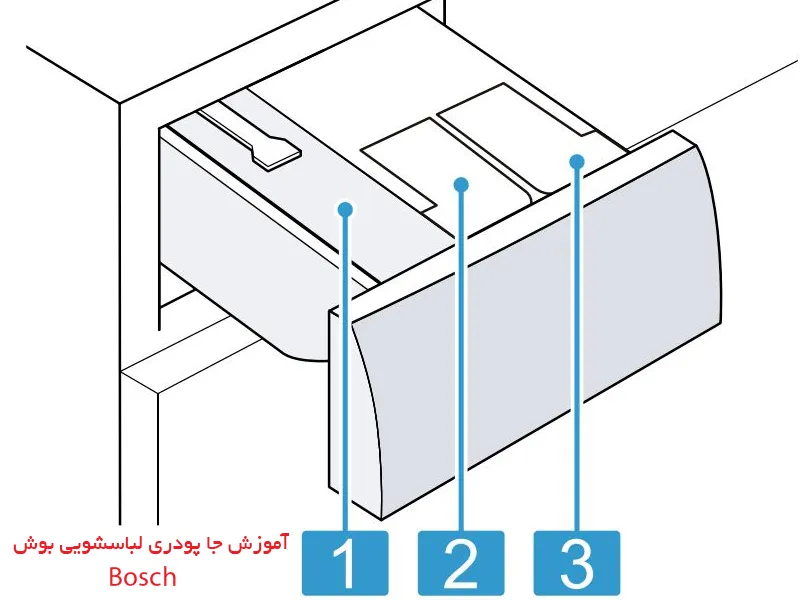 آموزش جا پودری لباسشویی بوش
Bosch

1
2
3